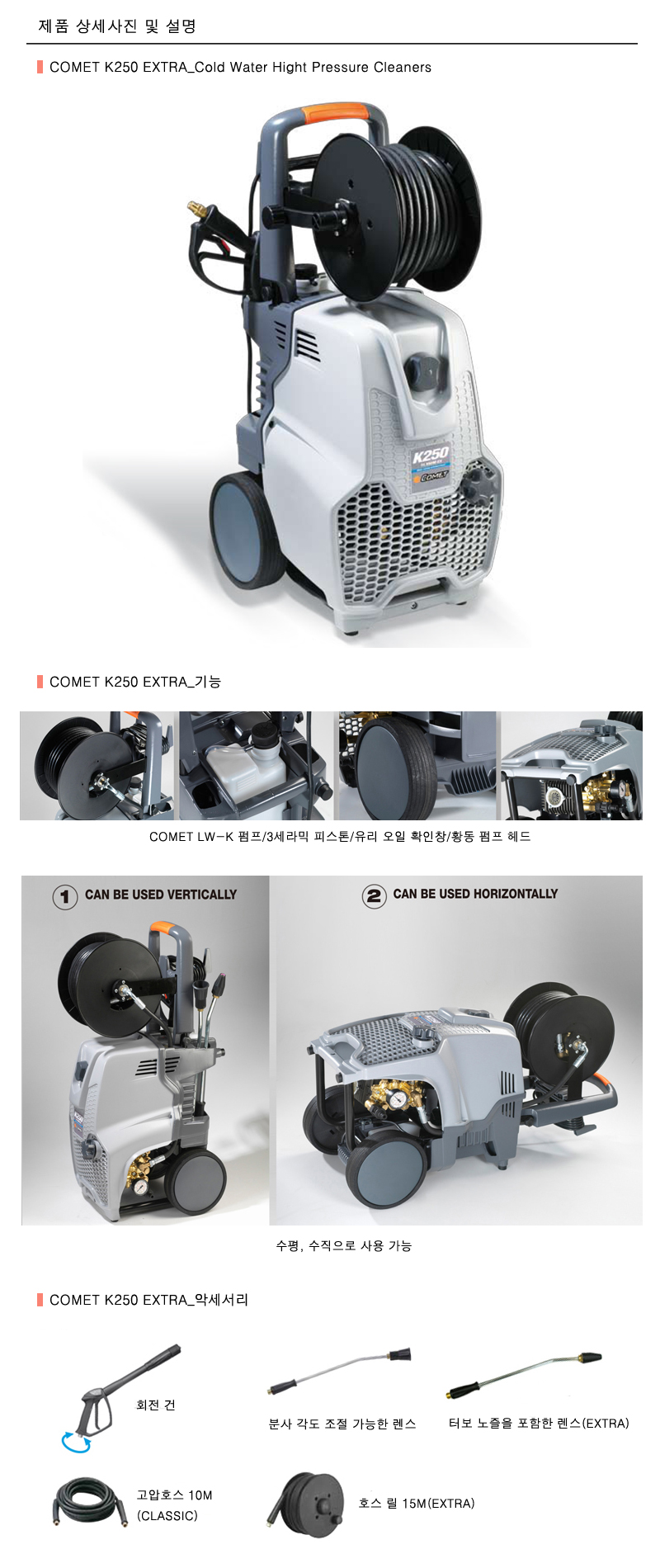 제품 상세사진 및 설명

COMET K250 EXTRA_Cold Water Hight Pressure Cleaners

K250
COMET

COMET K250 EXTRA_기능

COMET LW-K 펌프/3세라믹 피스톤/유리 오일 확인창/황동 펌프 헤드

1 CAN BE USED VERTICALLY

2 CAN BE USED HORIZONTALLY

수평, 수직으로 사용 가능

COMET K250 EXTRA_악세서리

회전 건

분사 각도 조절 가능한 렌스

터보 노즐을 포함한 렌스(EXTRA)

고압호스 10M (CLASSIC)

호스 릴 15M(EXTRA)